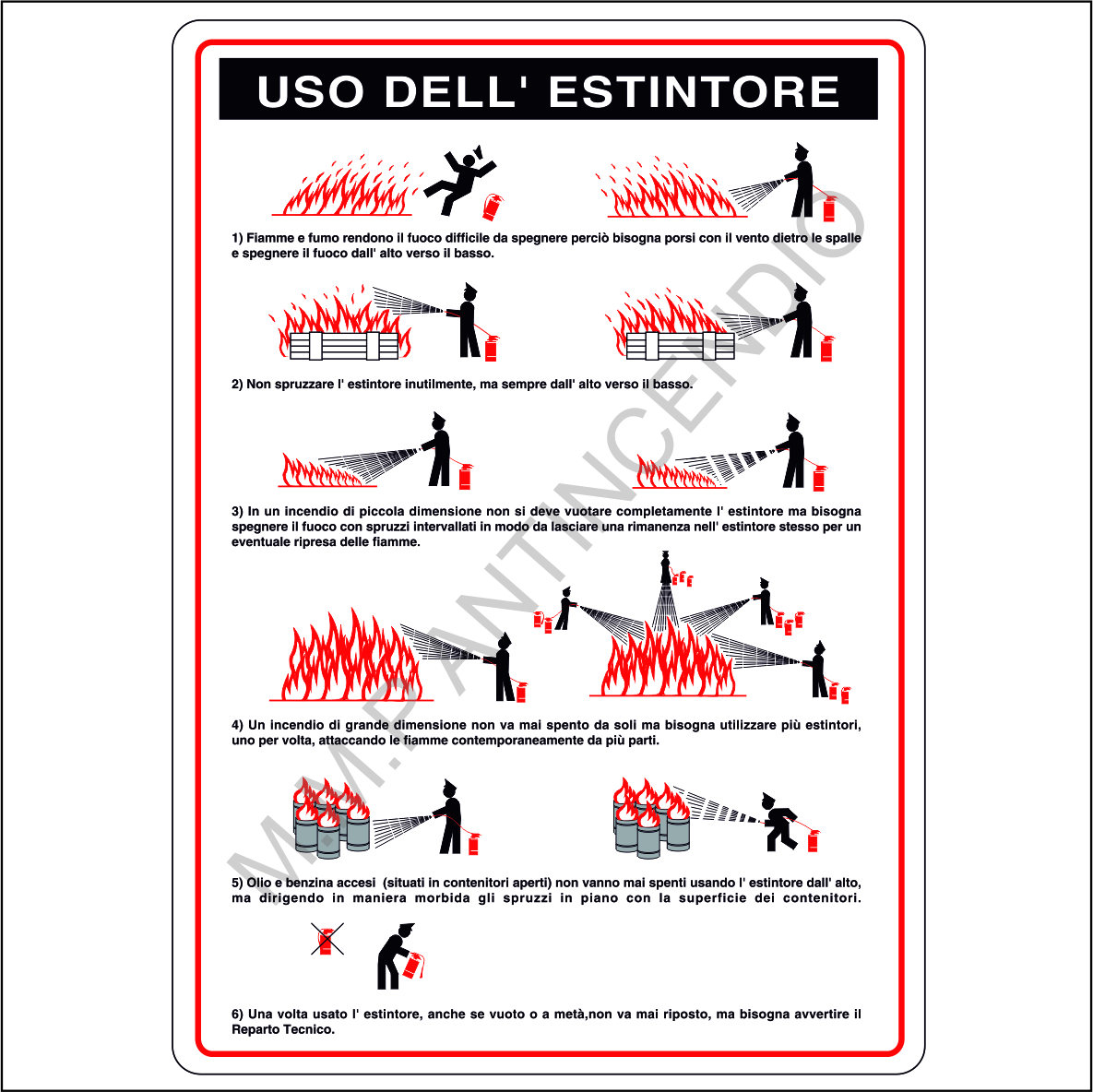 USO DELL' ESTINTORE

1) Fiamme e fumo rendono il fuoco difficile da spegnere perciò bisogna porsi con il vento dietro le spalle e spegnere il fuoco dall' alto verso il basso.

2) Non spruzzare l' estintore inutilmente, ma sempre dall' alto verso il basso.

3) In un incendio di piccola dimensione non si deve vuotare completamente l' estintore ma bisogna spegnere il fuoco con spruzzi intervallati in modo da lasciare una rimanenza nell' estintore stesso per un eventuale ripresa delle fiamme.

4) Un incendio di grande dimensione non va mai spento da soli ma bisogna utilizzare più estintori, uno per volta, attaccando le fiamme contemporaneamente da più parti.

5) Olio e benzina accesi (situati in contenitori aperti) non vanno mai spenti usando l' estintore dall' alto, ma dirigendo in maniera morbida gli spruzzi in piano con la superficie dei contenitori.

6) Una volta usato l' estintore, anche se vuoto o a metà,non va mai riposto, ma bisogna avvertire il Reparto Tecnico.

M.M. ANTINCENDIO